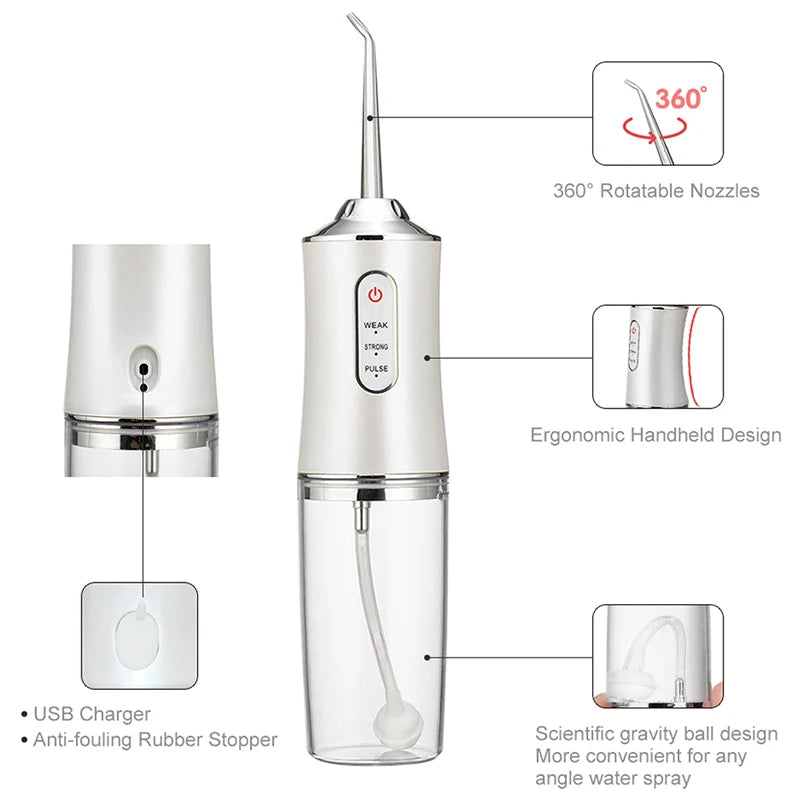 360°

360° Rotatable Nozzles

WEAK
STRONG
PULSE

Ergonomic Handheld Design

• USB Charger
• Anti-fouling Rubber Stopper

Scientific gravity ball design
More convenient for any angle water spray